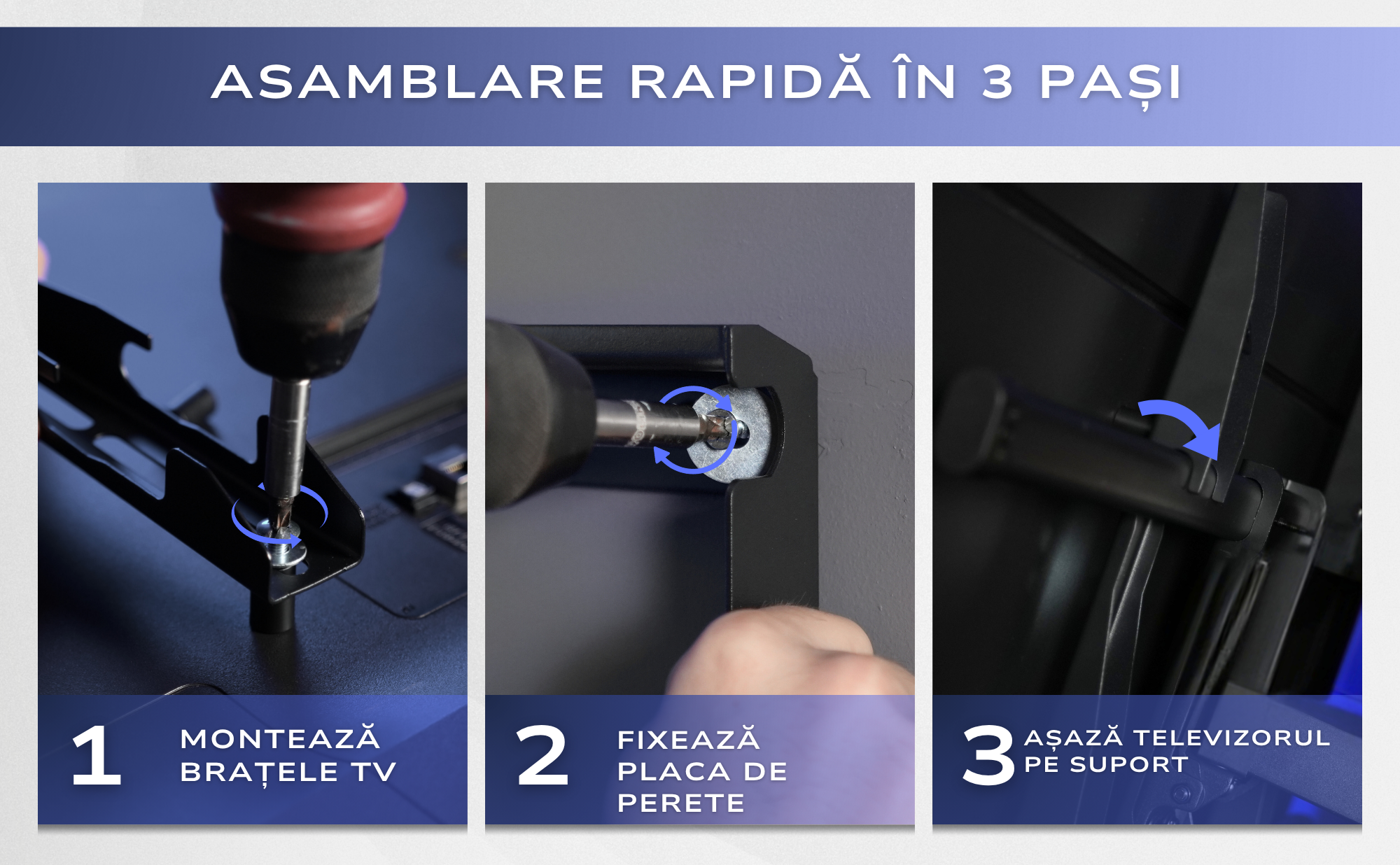 ASAMBLARE RAPIDĂ ÎN 3 PAȘI

1 MONTEAZĂ BRAȚELE TV

2 FIXEAZĂ PLACA DE PERETE

3 AȘAZĂ TELEVIZORUL PE SUPORT